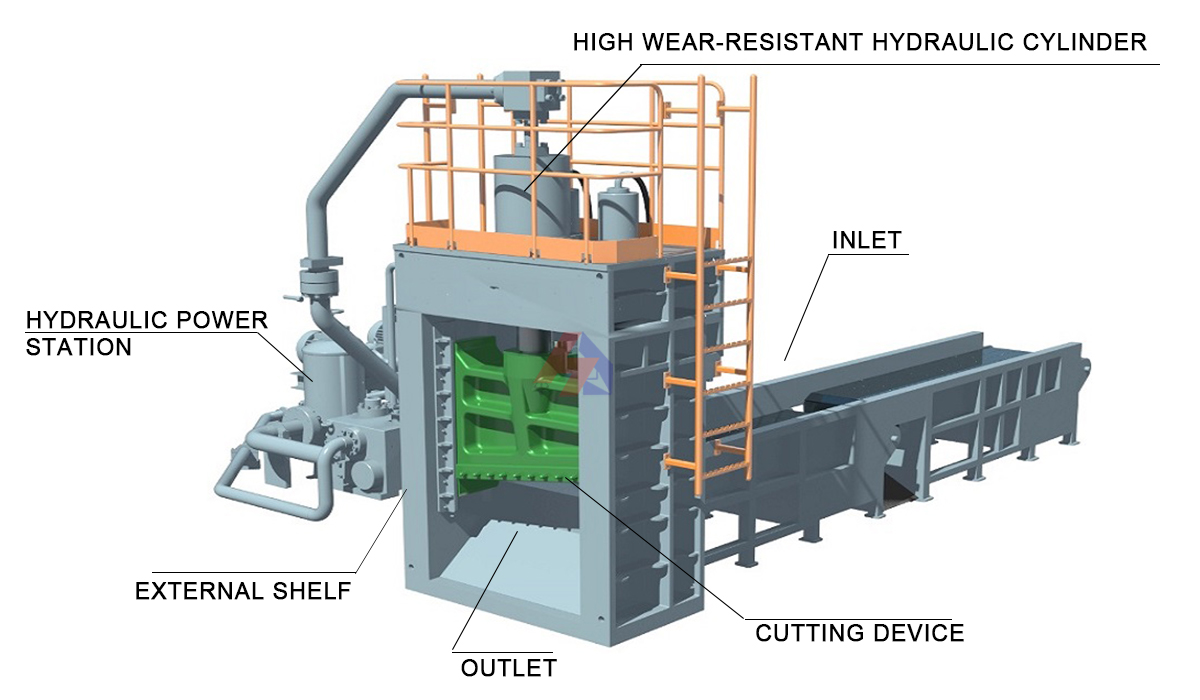 HIGH WEAR-RESISTANT HYDRAULIC CYLINDER

INLET

HYDRAULIC POWER STATION

EXTERNAL SHELF

CUTTING DEVICE

OUTLET