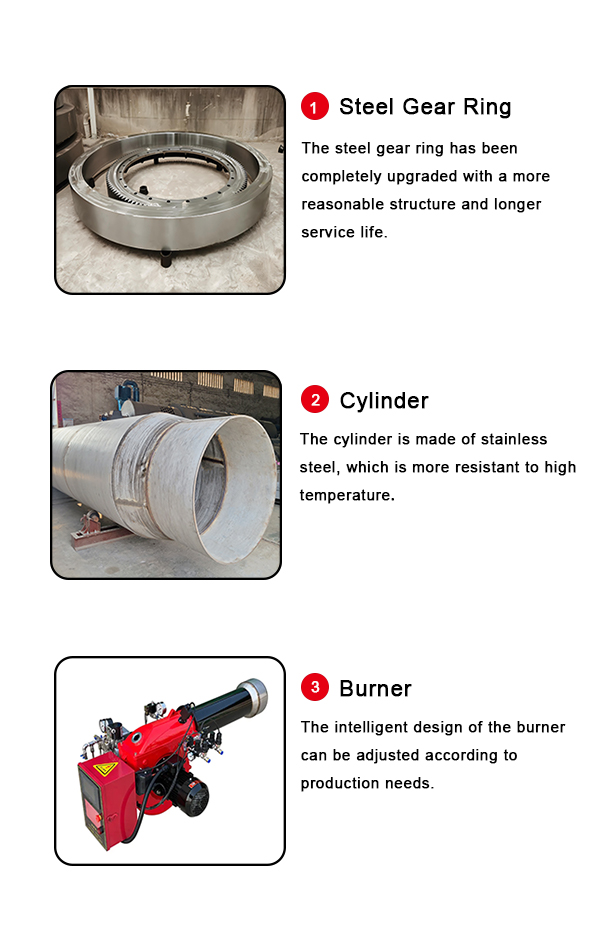 1 Steel Gear Ring

The steel gear ring has been completely upgraded with a more reasonable structure and longer service life.

2 Cylinder

The cylinder is made of stainless steel, which is more resistant to high temperature.

3 Burner

The intelligent design of the burner can be adjusted according to production needs.