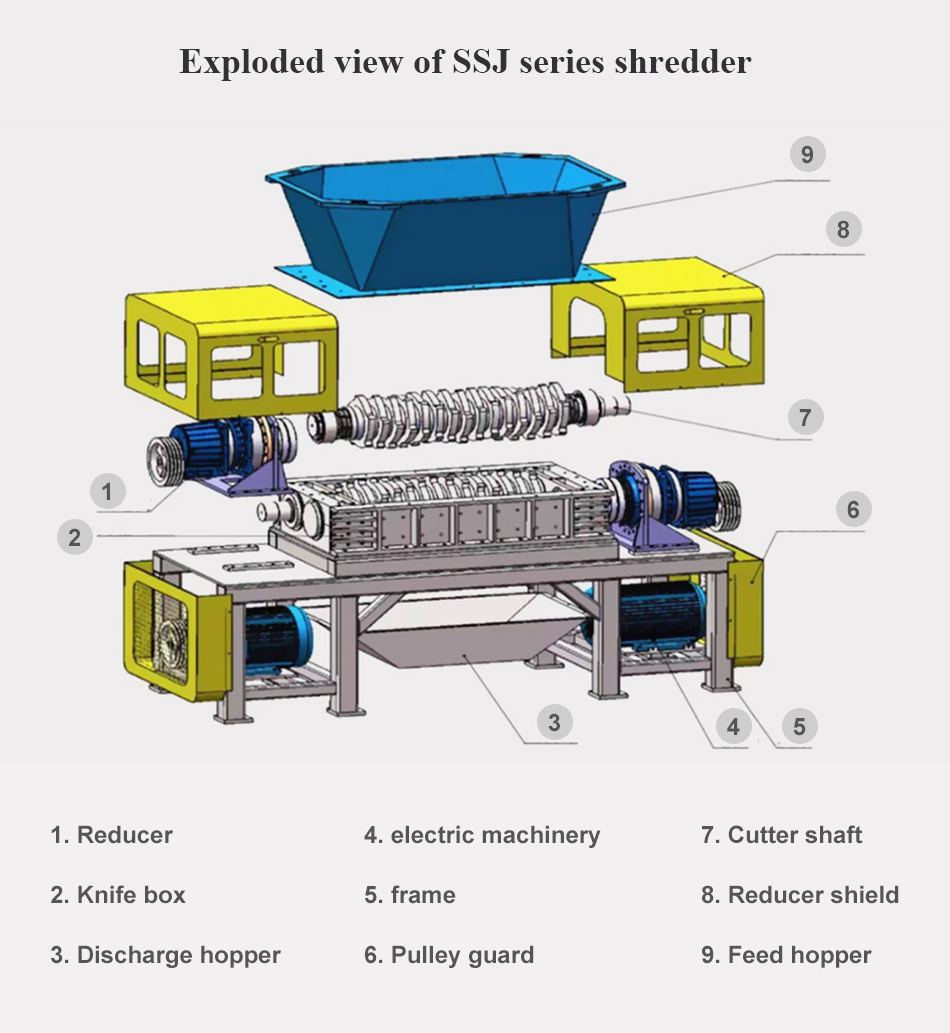 Exploded view of SSJ series shredder

9

8

7

1

2

6

3

4

5

1. Reducer

2. Knife box

3. Discharge hopper

4. electric machinery

5. frame

6. Pulley guard

7. Cutter shaft

8. Reducer shield

9. Feed hopper